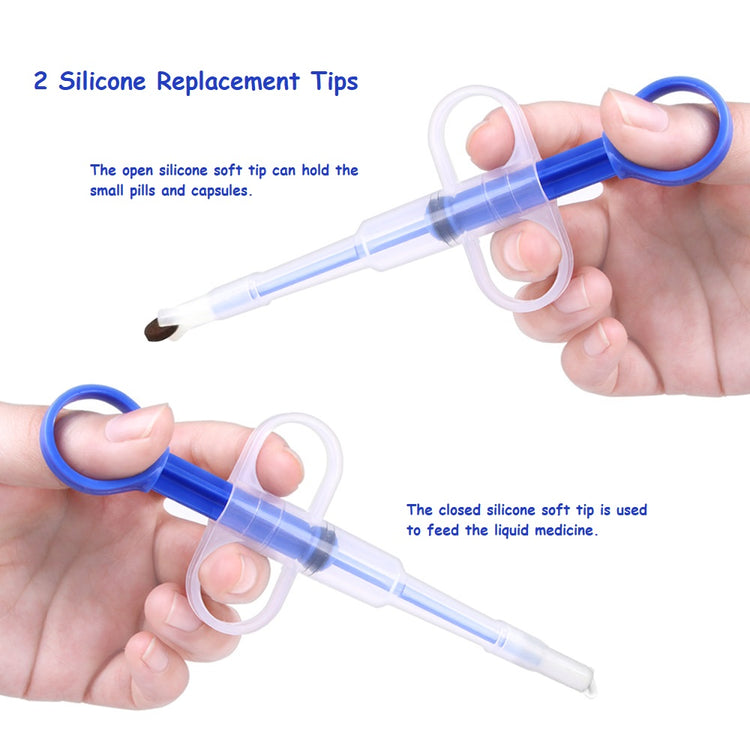 2 Silicone Replacement Tips

The open silicone soft tip can hold the small pills and capsules.

The closed silicone soft tip is used to feed the liquid medicine.