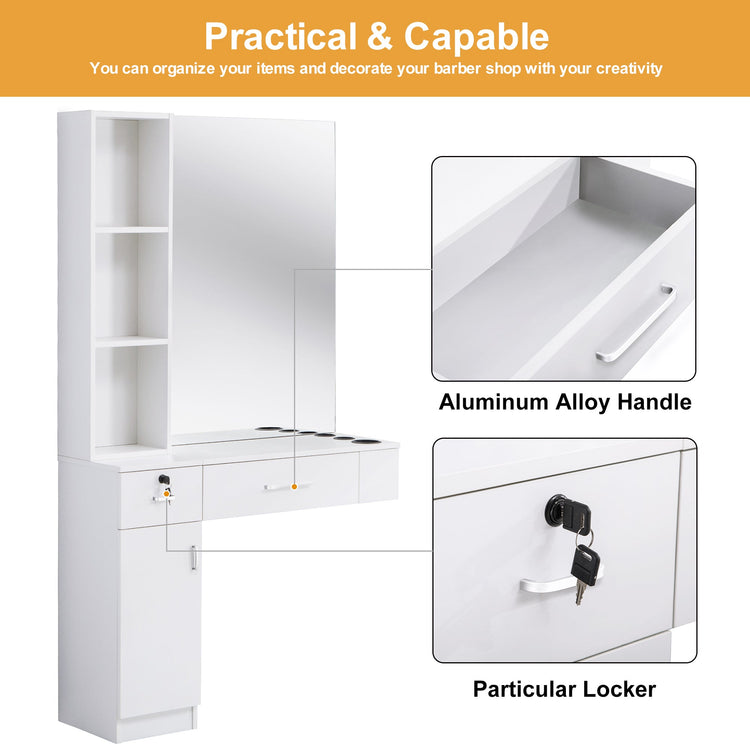 Practical & Capable
You can organize your items and decorate your barber shop with your creativity

Aluminum Alloy Handle

Particular Locker